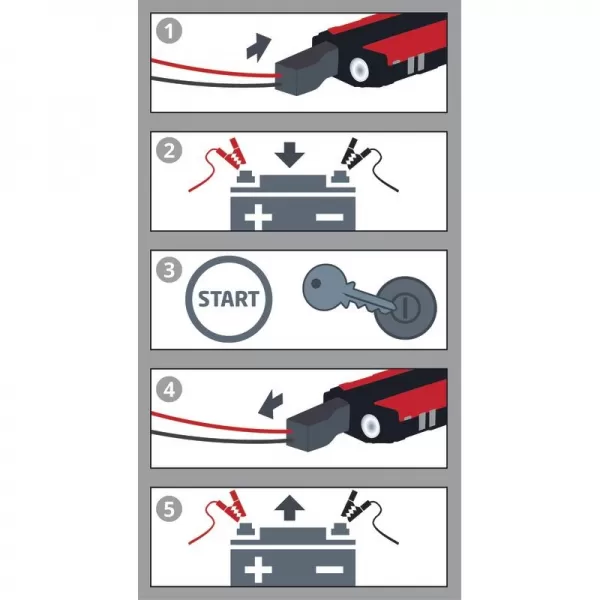 1

2

+ −

3

START

4

5

+ −